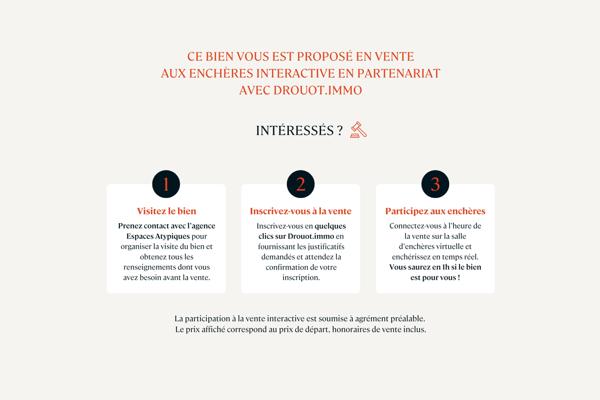 CE BIEN VOUS EST PROPOSÉ EN VENTE AUX ENCHÈRES INTERACTIVE EN PARTENARIAT AVEC DROUOT.IMMO

INTÉRESSÉS ?

1

Visitez le bien

Prenez contact avec l'agence Espaces Atypiques pour organiser la visite du bien et obtenez tous les renseignements dont vous avez besoin avant la vente.

2

Inscrivez-vous à la vente

Inscrivez-vous en quelques clics sur Drouot.immo en fournissant les justificatifs demandés et attendez la confirmation de votre inscription.

3

Participez aux enchères

Connectez-vous à l'heure de la vente sur la salle d'enchères virtuelle et enchérissez en temps réel. Vous saurez en 1h si le bien est pour vous !

La participation à la vente interactive est soumise à agrément préalable.
Le prix affiché correspond au prix de départ, honoraires de vente inclus.